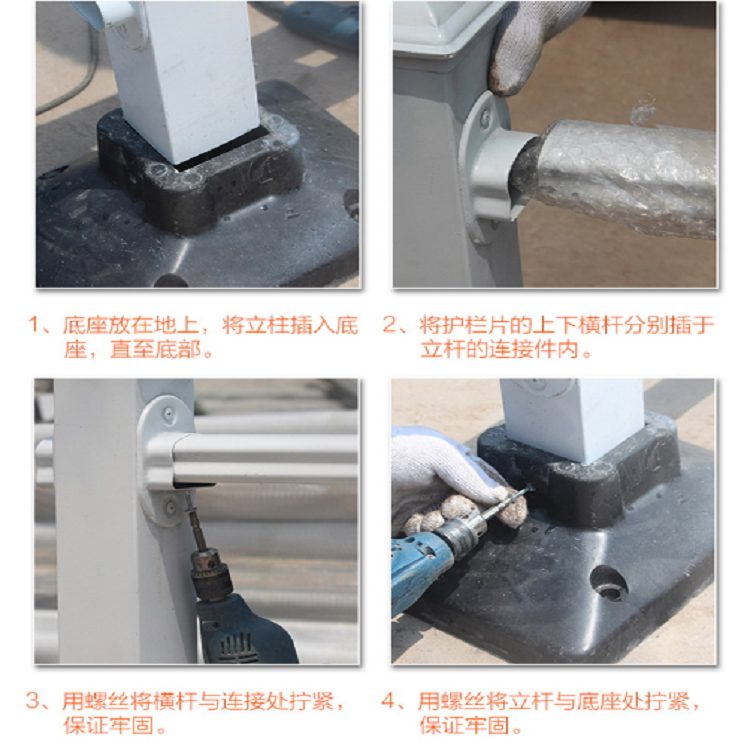 1、底座放在地上，将立柱插入底座，直至底部。

2、将护栏片的上下横杆分别插于立杆的连接件内。

3、用螺丝将横杆与连接处拧紧，保证牢固。

4、用螺丝将立杆与底座处拧紧，保证牢固。